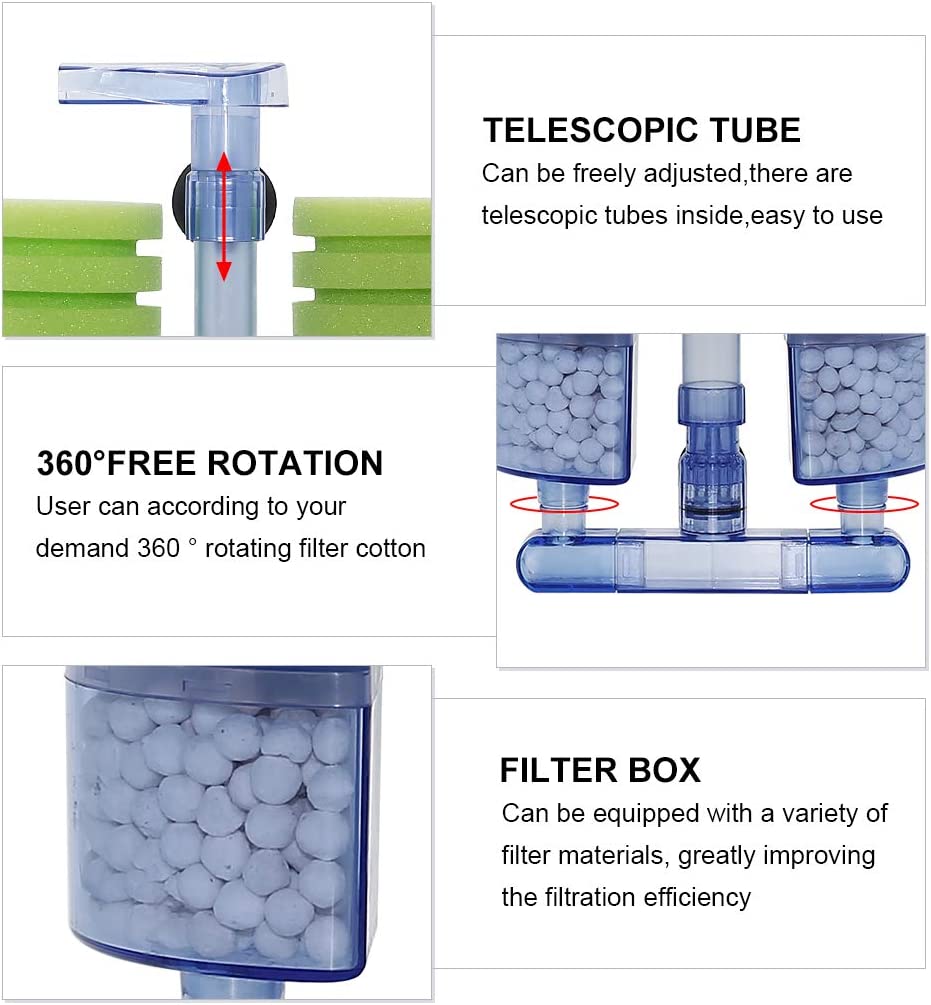 TELESCOPIC TUBE
Can be freely adjusted,there are telescopic tubes inside,easy to use

360°FREE ROTATION
User can according to your demand 360 ° rotating filter cotton

FILTER BOX
Can be equipped with a variety of filter materials, greatly improving the filtration efficiency